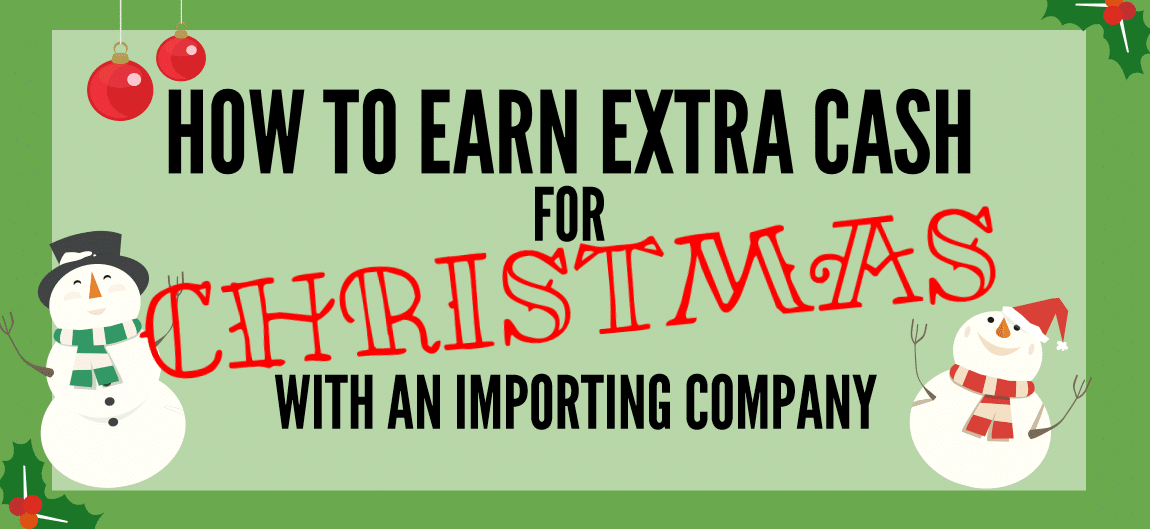 HOW TO EARN EXTRA CASH

FOR

CHRISTMAS

WITH AN IMPORTING COMPANY