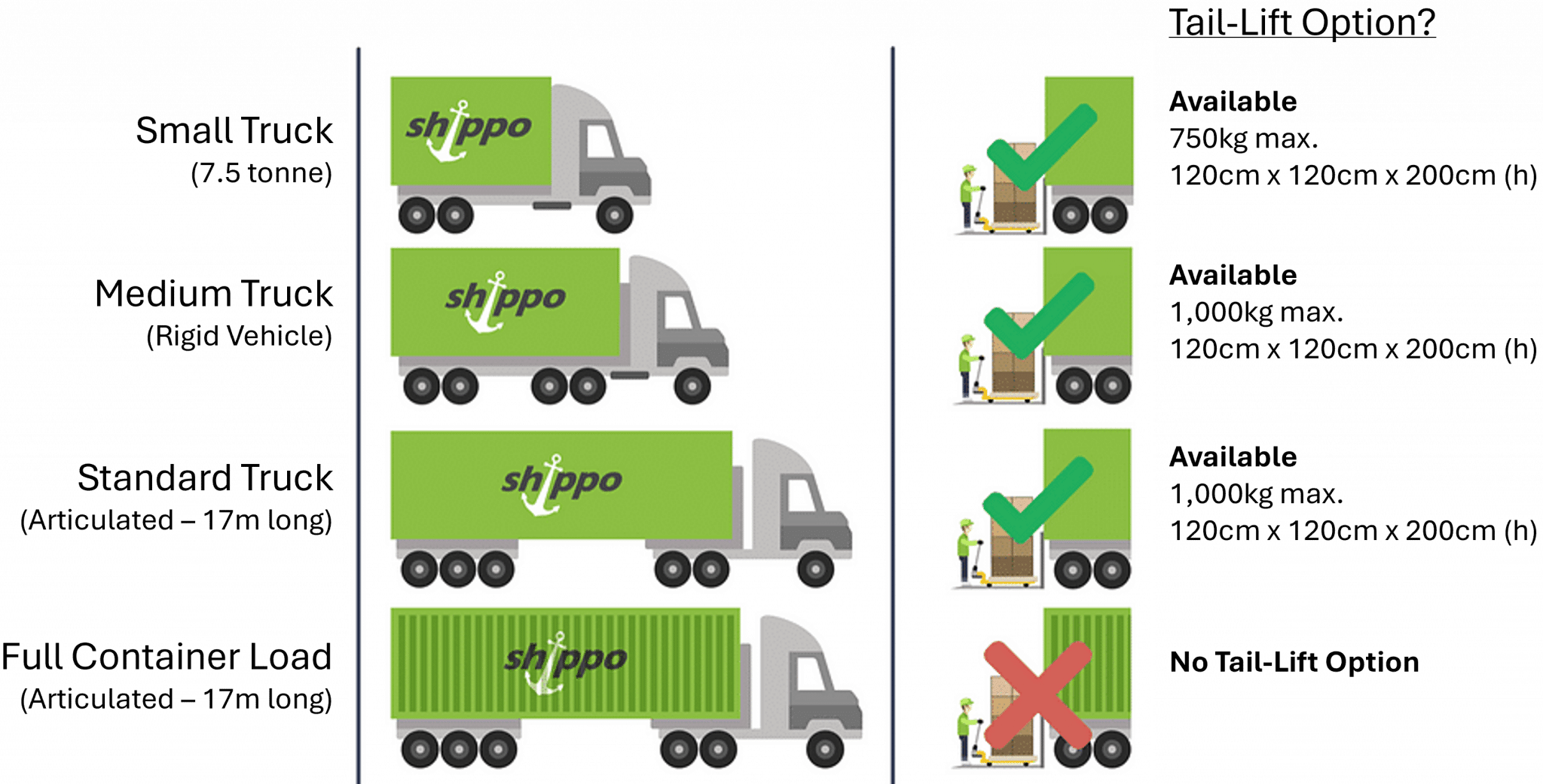 Tail-Lift Option?

Small Truck
(7.5 tonne)

shippo

Available
750kg max.
120cm x 120cm x 200cm (h)

Medium Truck
(Rigid Vehicle)

shippo

Available
1,000kg max.
120cm x 120cm x 200cm (h)

Standard Truck
(Articulated – 17m long)

shippo

Available
1,000kg max.
120cm x 120cm x 200cm (h)

Full Container Load
(Articulated – 17m long)

shippo

No Tail-Lift Option